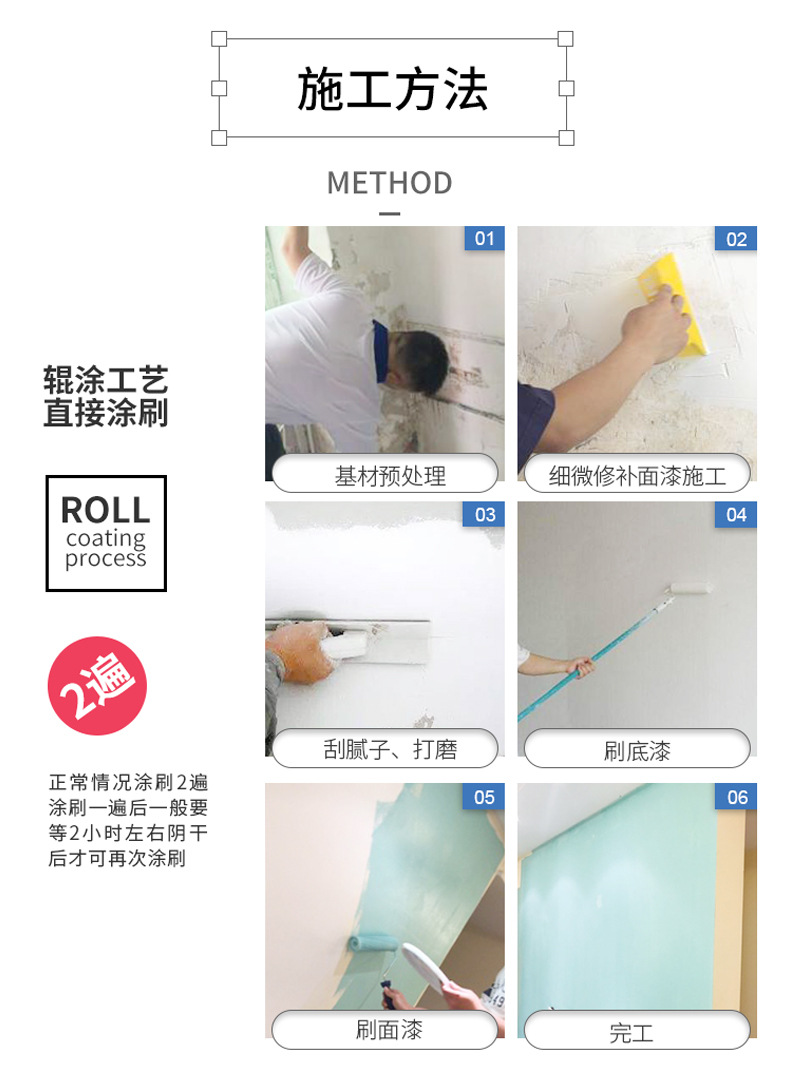 施工方法

METHOD

辊涂工艺
直接涂刷

ROLL
coating
process

2遍

正常情况涂刷2遍
涂刷一遍后一般要
等2小时左右阴干
后才可再次涂刷

01
基材预处理

02
细微修补面漆施工

03
刮腻子、打磨

04
刷底漆

05
刷面漆

06
完工